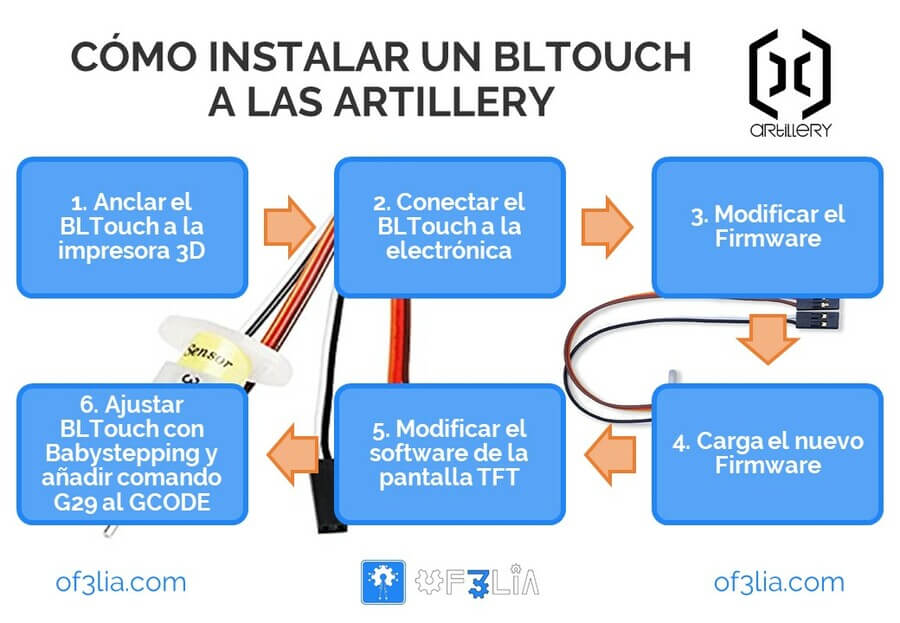 CÓMO INSTALAR UN BLTOUCH A LAS ARTILLERY

ARTILLERY

1. Anclar el BLTouch a la impresora 3D

2. Conectar el BLTouch a la electrónica

3. Modificar el Firmware

4. Carga el nuevo Firmware

5. Modificar el software de la pantalla TFT

6. Ajustar BLTouch con Babystepping y añadir comando G29 al GCODE

Sensor

of3lia.com

OF3LIA

of3lia.com